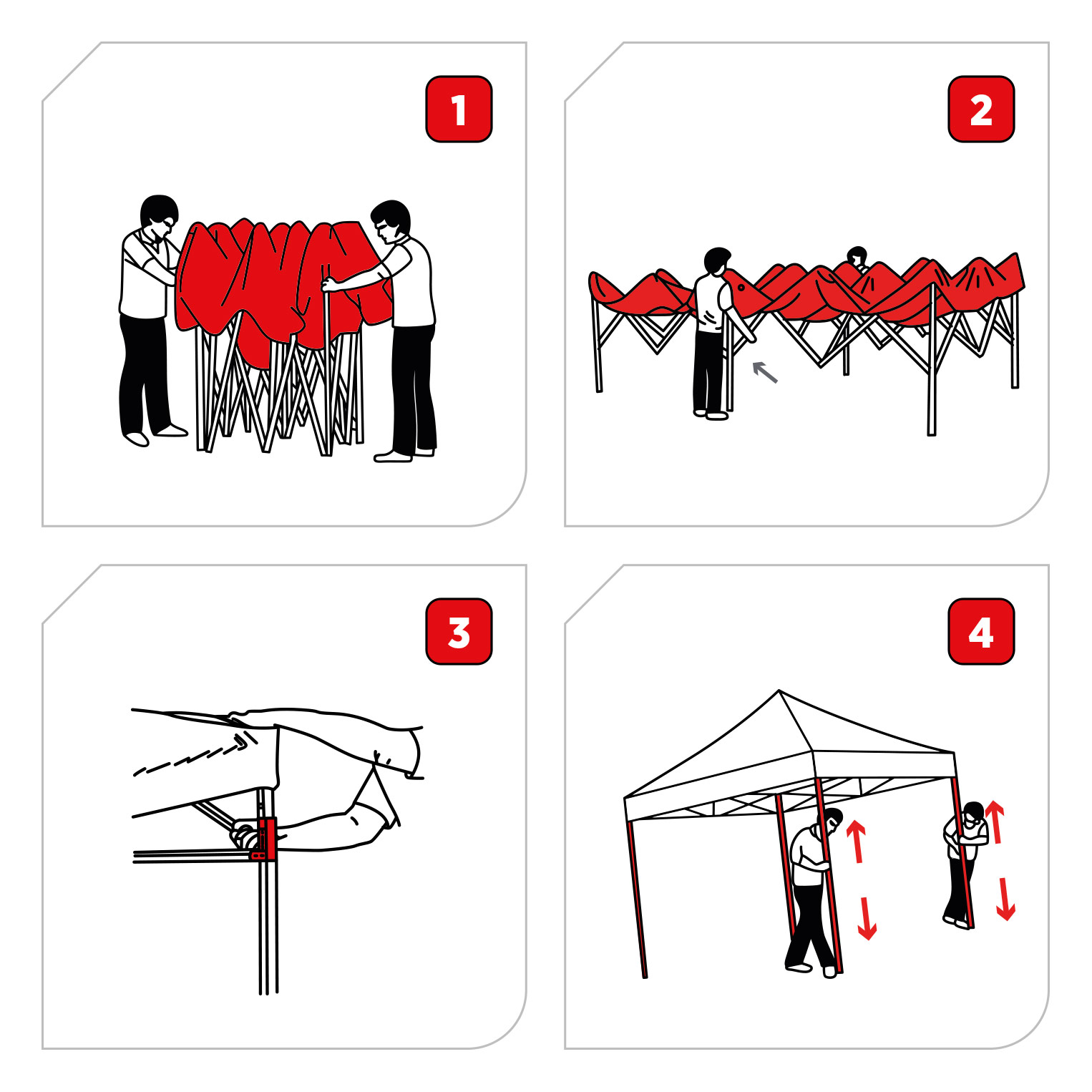 1

2

3

4