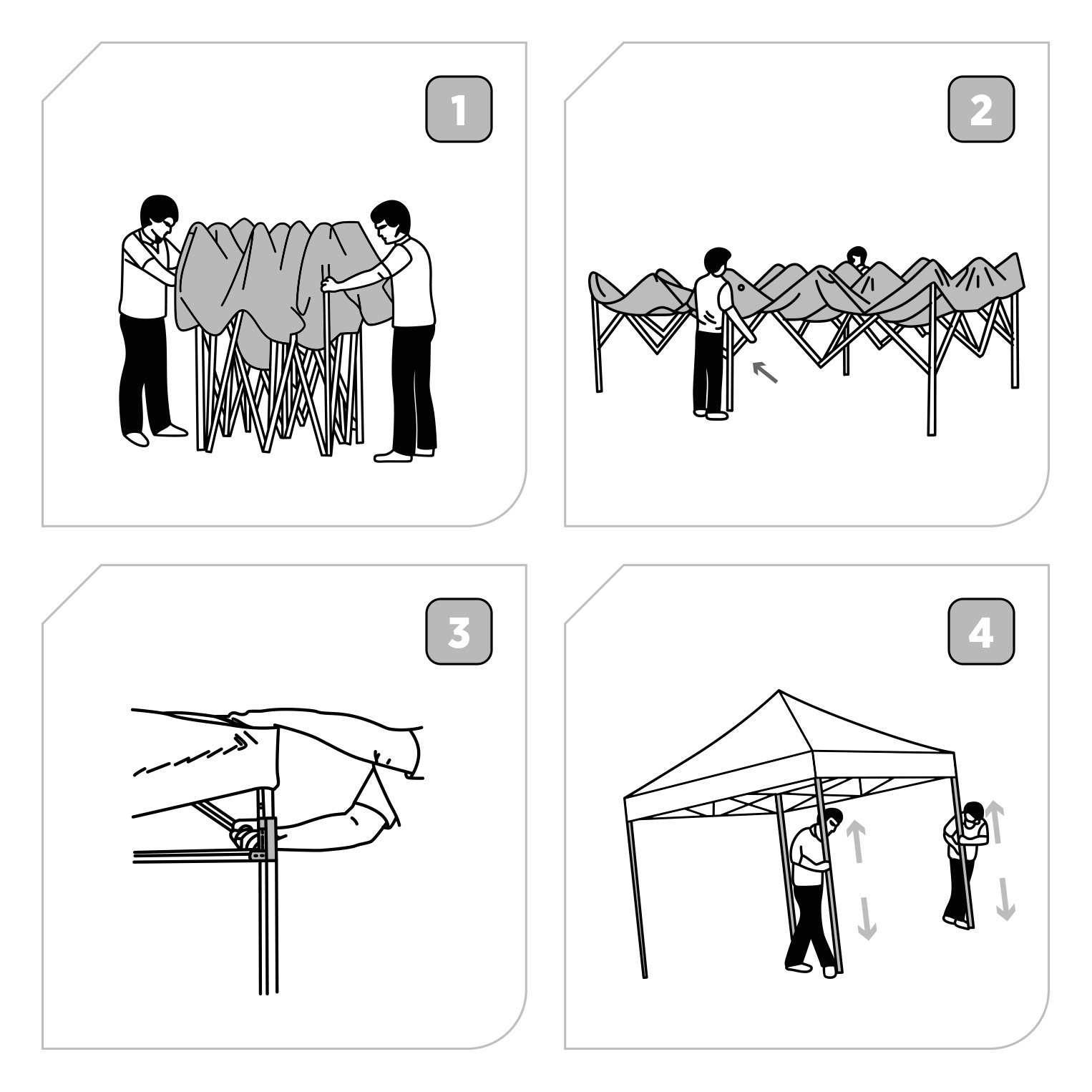 1

2

3

4