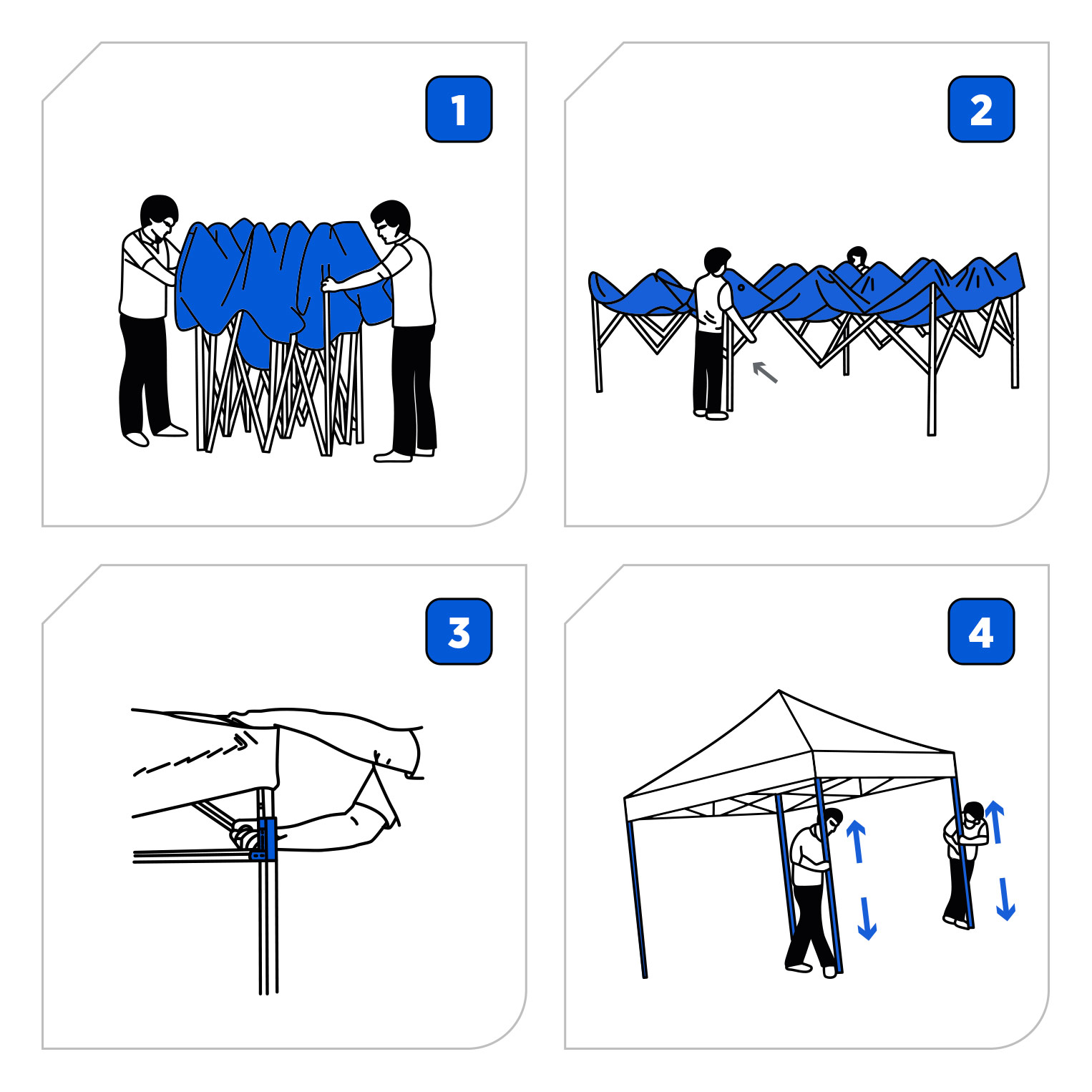 1

2

3

4