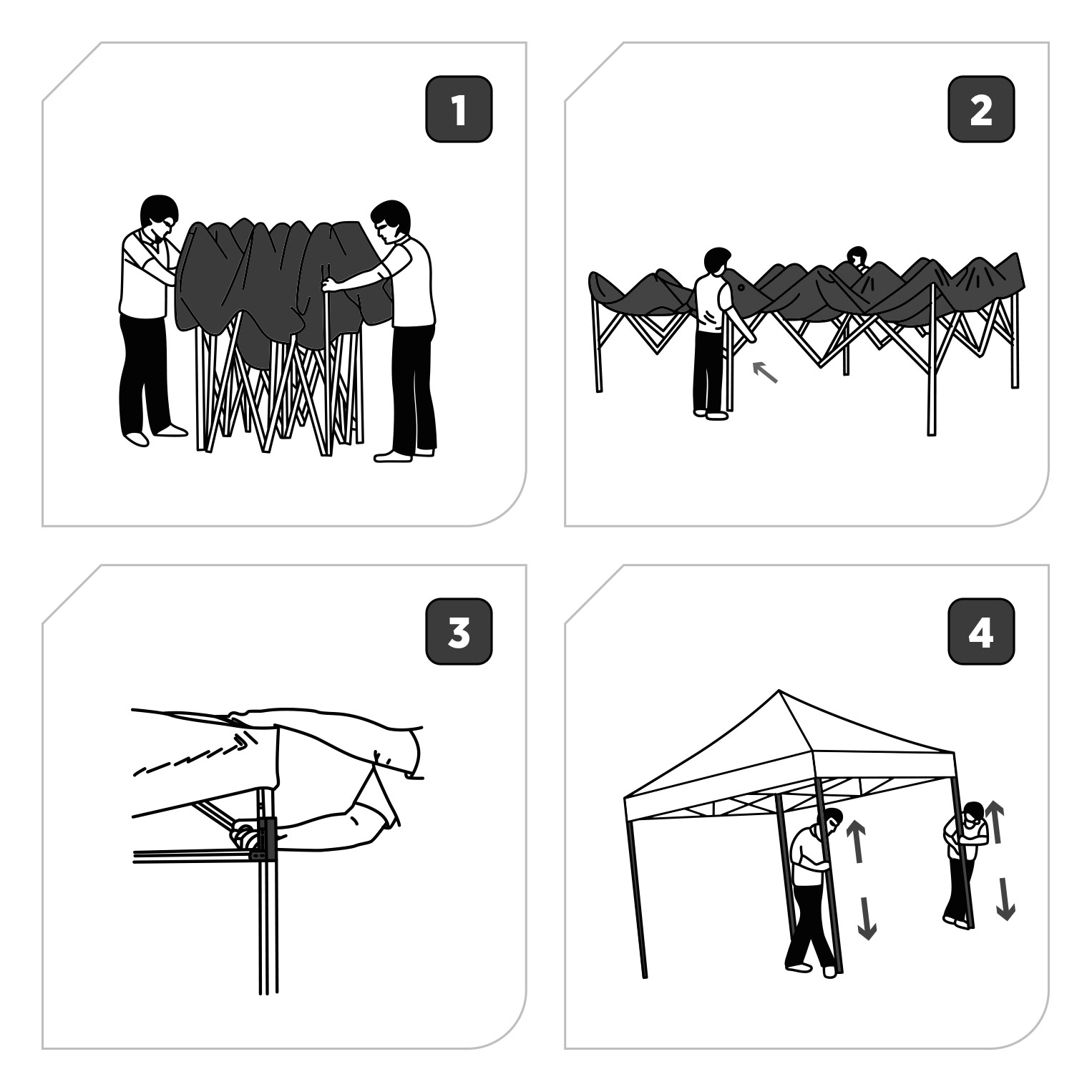 1

2

3

4